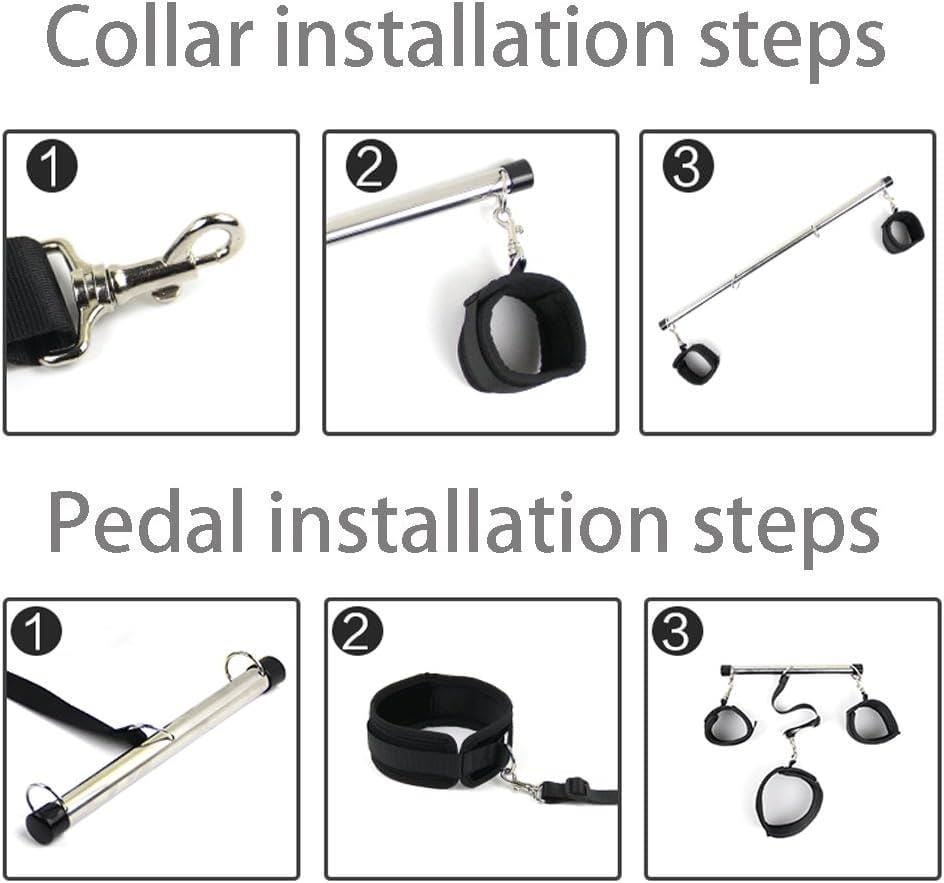 Collar installation steps

1

2

3

Pedal installation steps

1

2

3