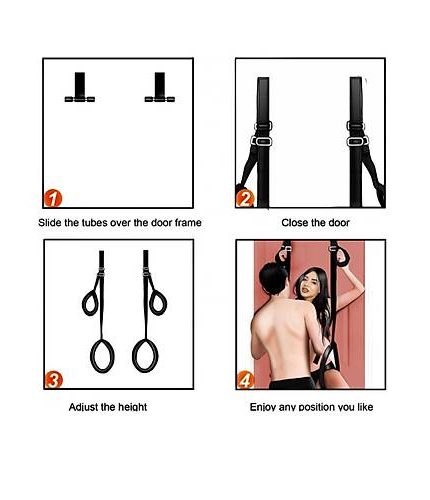 1

Slide the tubes over the door frame

2

Close the door

3

Adjust the height

4

Enjoy any position you like